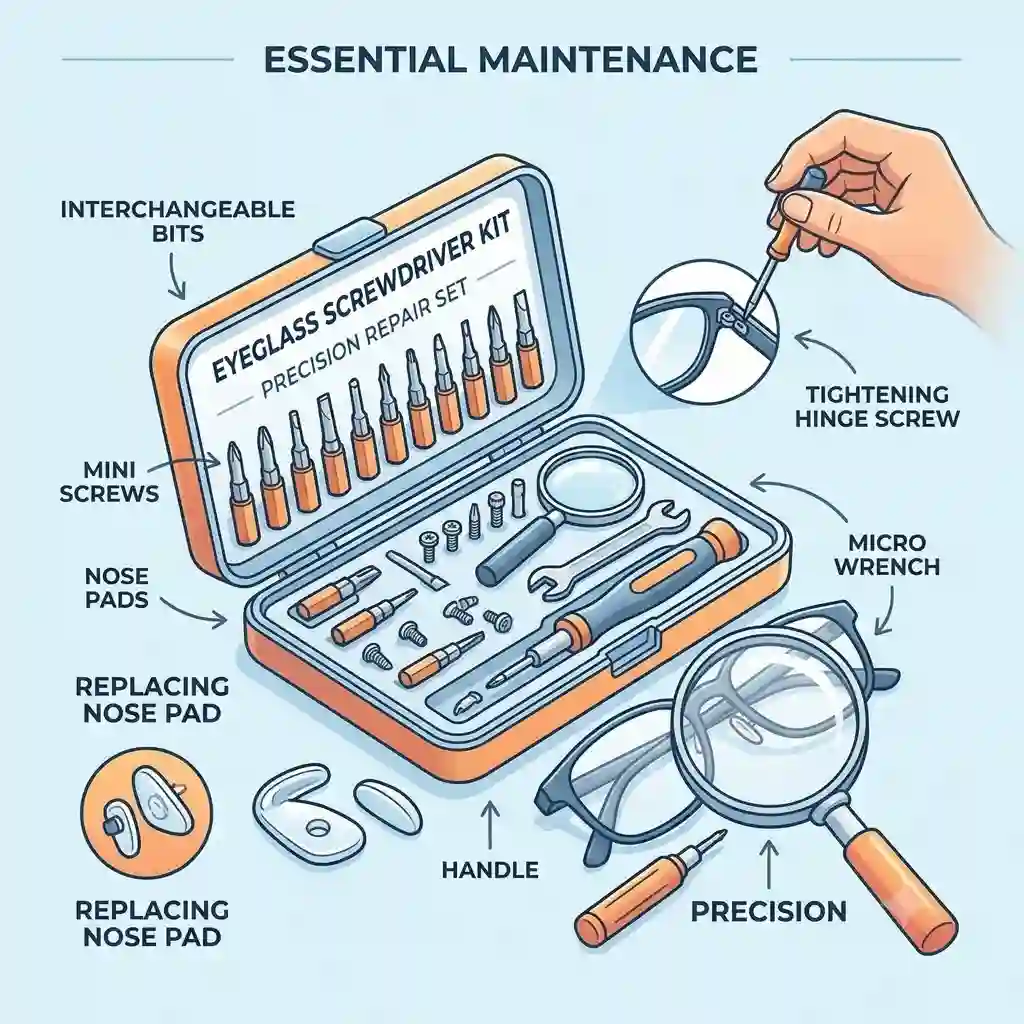 ESSENTIAL MAINTENANCE

INTERCHANGEABLE BITS

EYEGLASS SCREWDRIVER KIT

PRECISION REPAIR SET

TIGHTENING HINGE SCREW

MINI SCREWS

MICRO WRENCH

NOSE PADS

REPLACING NOSE PAD

HANDLE

PRECISION

REPLACING NOSE PAD